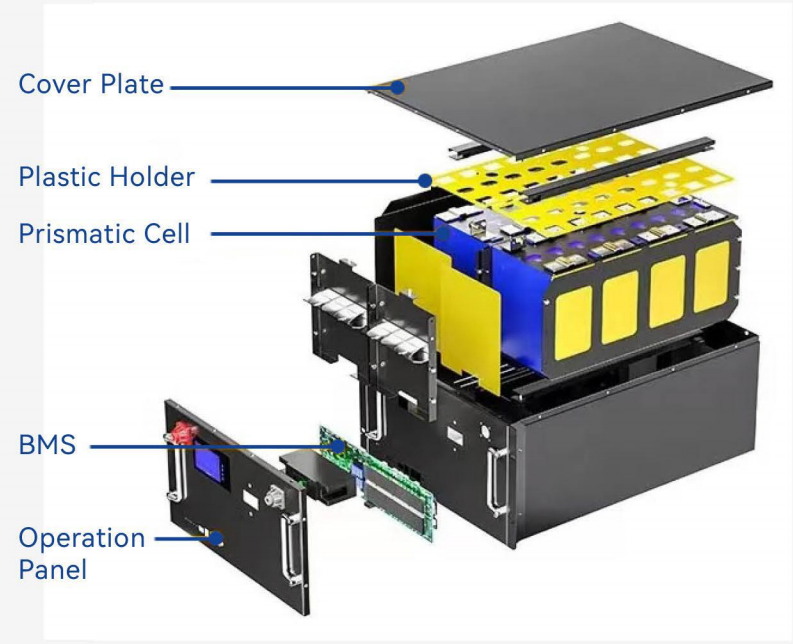 Cover Plate

Plastic Holder

Prismatic Cell

BMS

Operation Panel